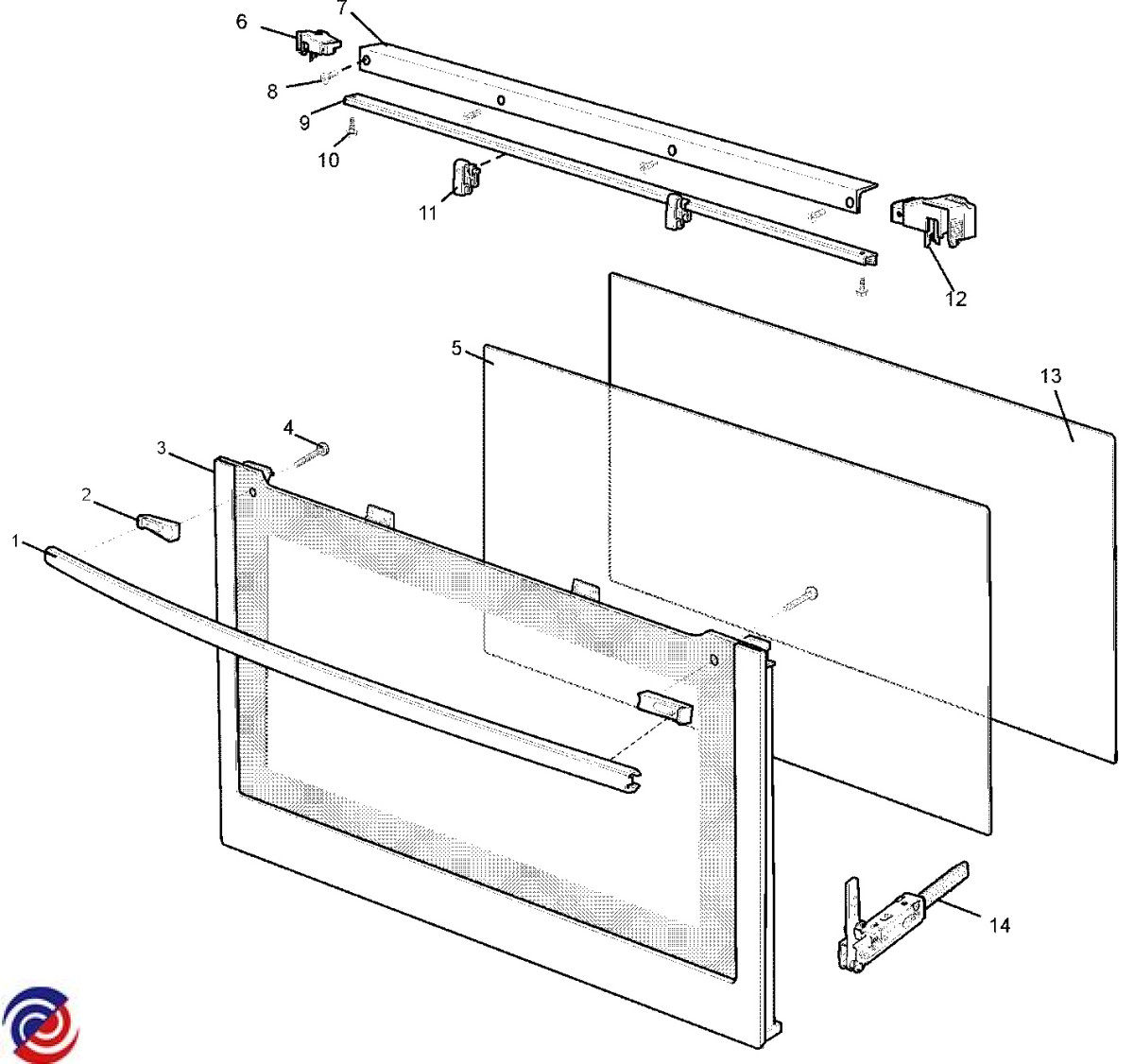 6
7
8
9
10
11
12
5
13
4
3
2
1
14